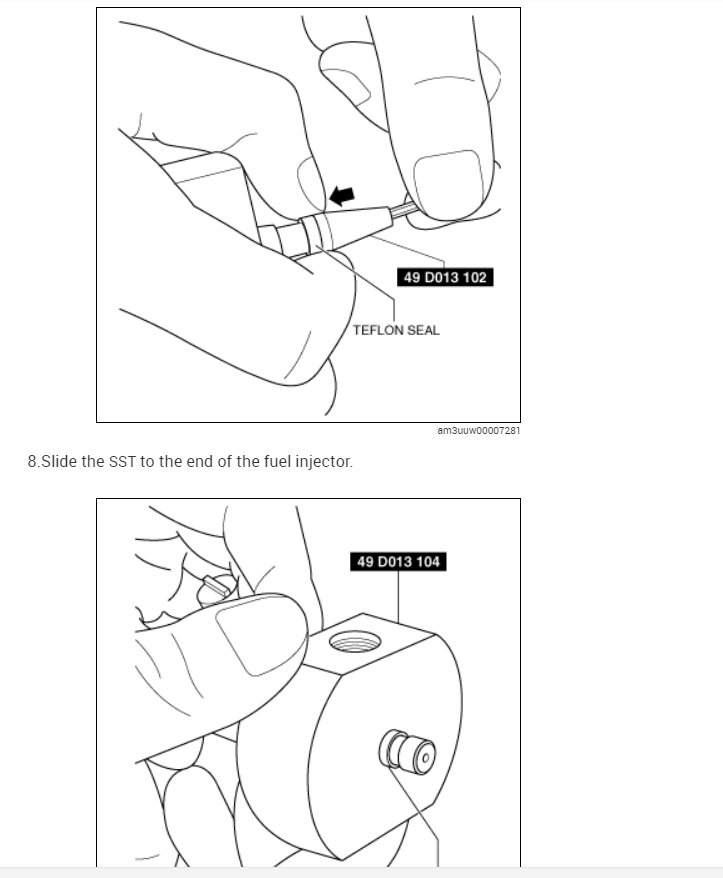 49 D013 102

TEFLON SEAL

am3uuw00007281

8.Slide the SST to the end of the fuel injector.

49 D013 104