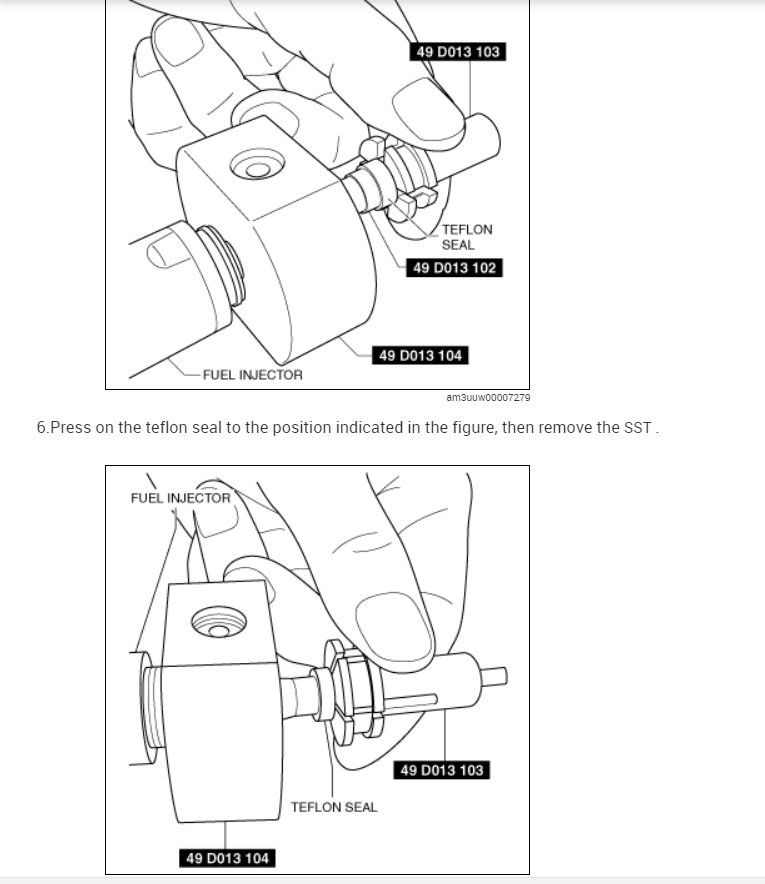 49 D013 103

TEFLON SEAL

49 D013 102

49 D013 104

FUEL INJECTOR

am3uuw00007279

6.Press on the teflon seal to the position indicated in the figure, then remove the SST .

FUEL INJECTOR

49 D013 103

TEFLON SEAL

49 D013 104