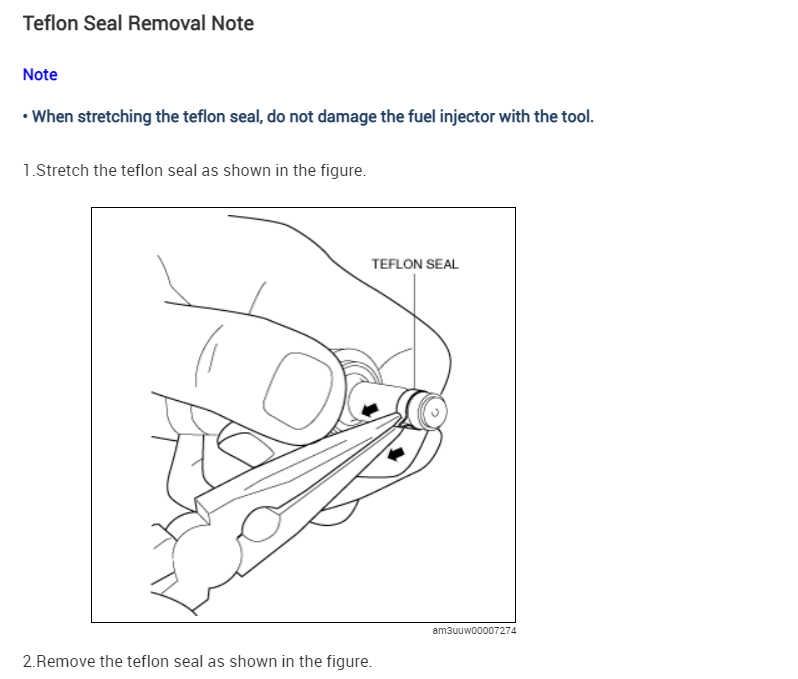 Teflon Seal Removal Note

Note

• When stretching the teflon seal, do not damage the fuel injector with the tool.

1.Stretch the teflon seal as shown in the figure.

TEFLON SEAL

am3uuw00007274

2.Remove the teflon seal as shown in the figure.