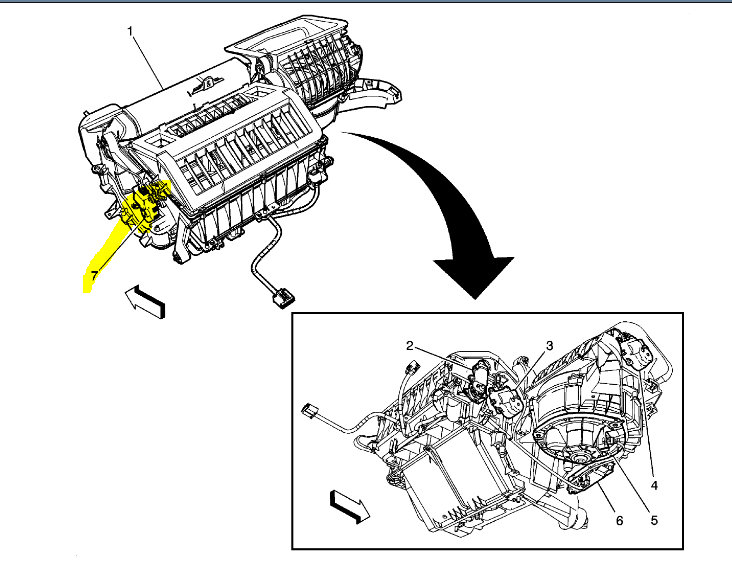 1
7
2
3
4
5
6