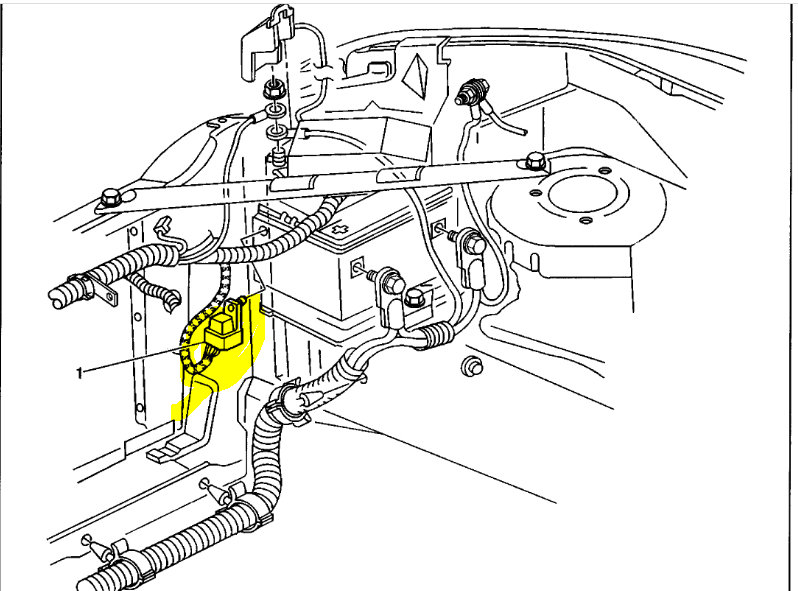 1