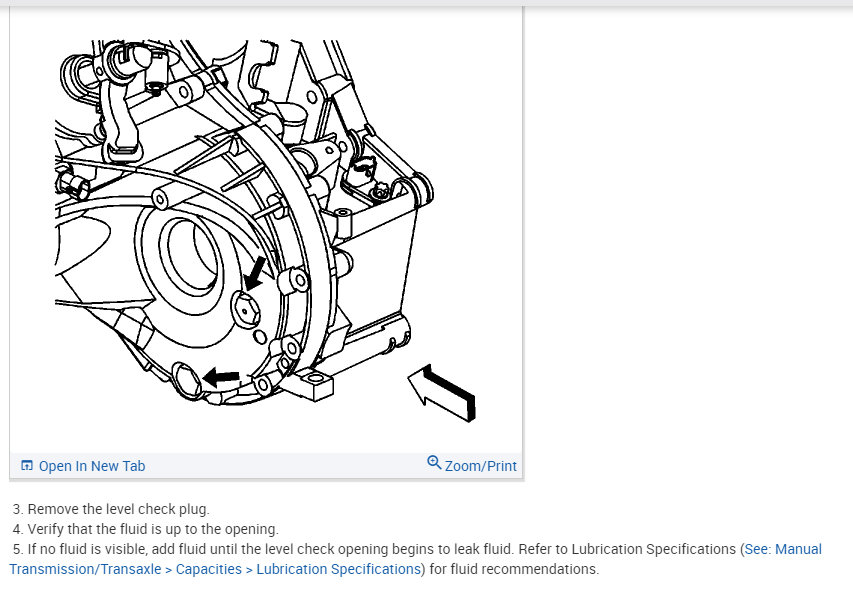 Open In New Tab

Zoom/Print

3. Remove the level check plug.
4. Verify that the fluid is up to the opening.
5. If no fluid is visible, add fluid until the level check opening begins to leak fluid. Refer to Lubrication Specifications (See: Manual Transmission/Transaxle > Capacities > Lubrication Specifications) for fluid recommendations.