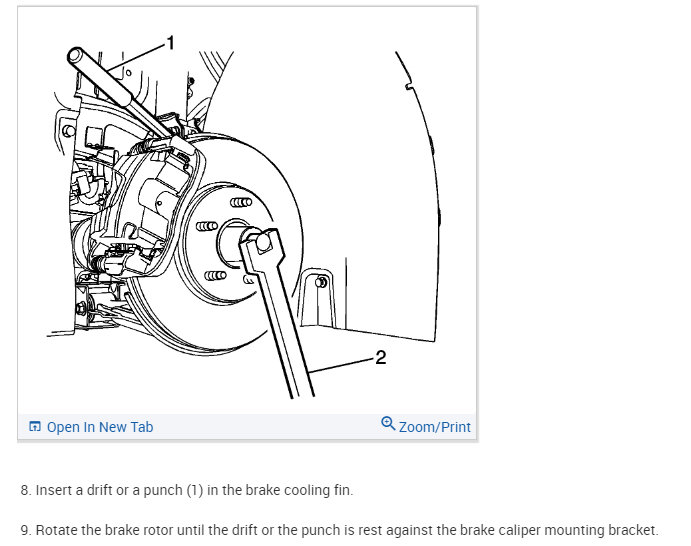 1

2

Open In New Tab

Zoom/Print

8. Insert a drift or a punch (1) in the brake cooling fin.

9. Rotate the brake rotor until the drift or the punch is rest against the brake caliper mounting bracket.