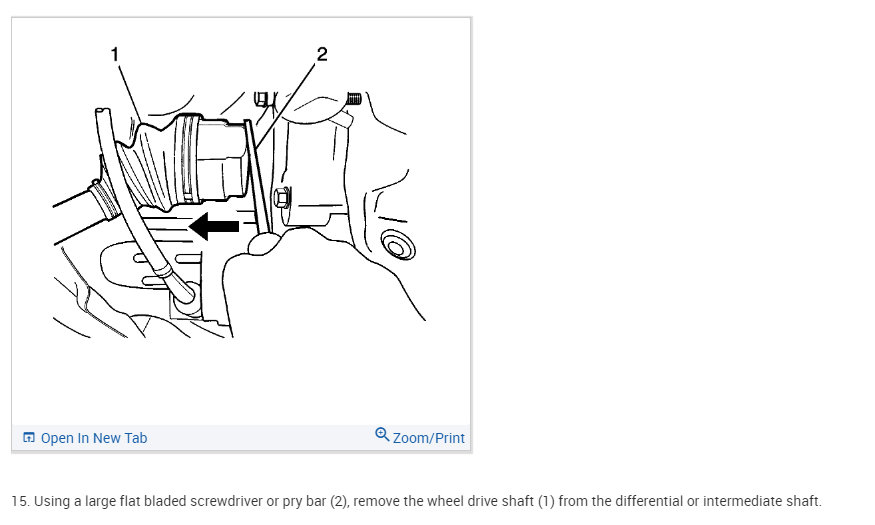 1
2

Open In New Tab
Zoom/Print

15. Using a large flat bladed screwdriver or pry bar (2), remove the wheel drive shaft (1) from the differential or intermediate shaft.