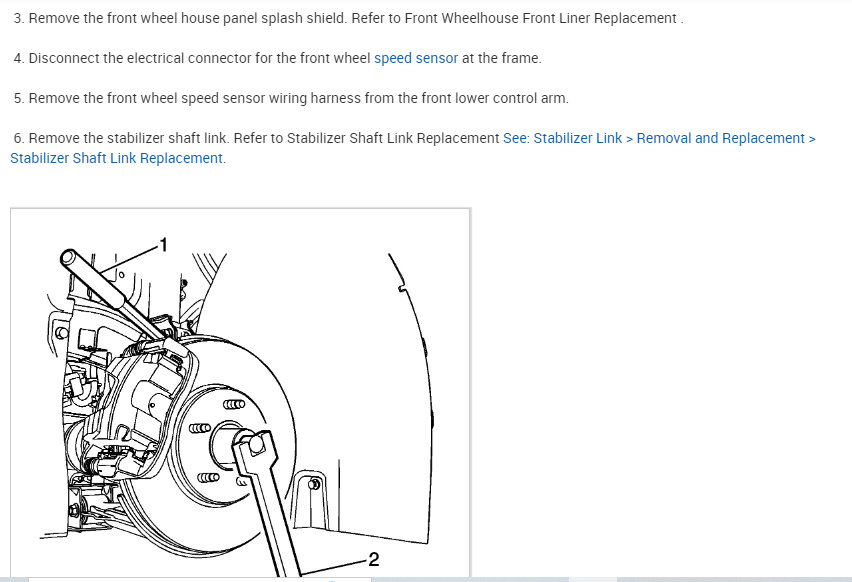 3. Remove the front wheel house panel splash shield. Refer to Front Wheelhouse Front Liner Replacement .

4. Disconnect the electrical connector for the front wheel speed sensor at the frame.

5. Remove the front wheel speed sensor wiring harness from the front lower control arm.

6. Remove the stabilizer shaft link. Refer to Stabilizer Shaft Link Replacement See: Stabilizer Link > Removal and Replacement > Stabilizer Shaft Link Replacement.

1

2