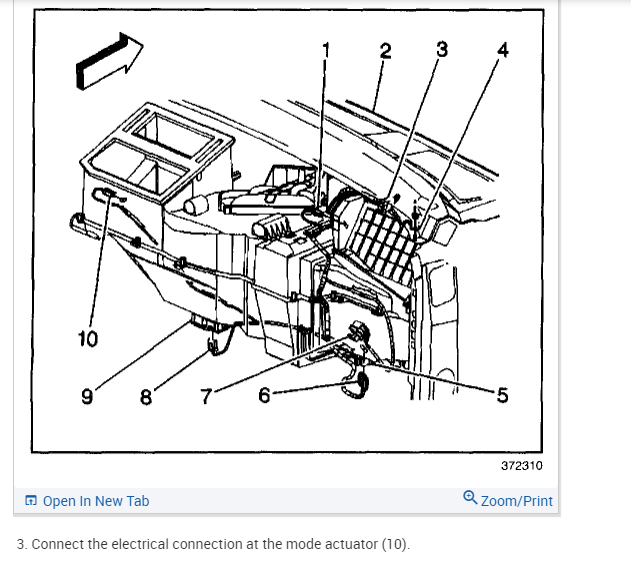 1 2 3 4

10

9 8 7 6 5

372310

Open In New Tab

Zoom/Print

3. Connect the electrical connection at the mode actuator (10).