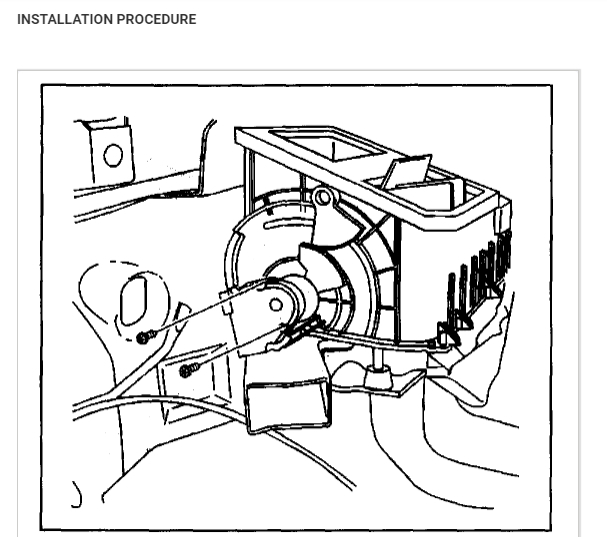 INSTALLATION PROCEDURE