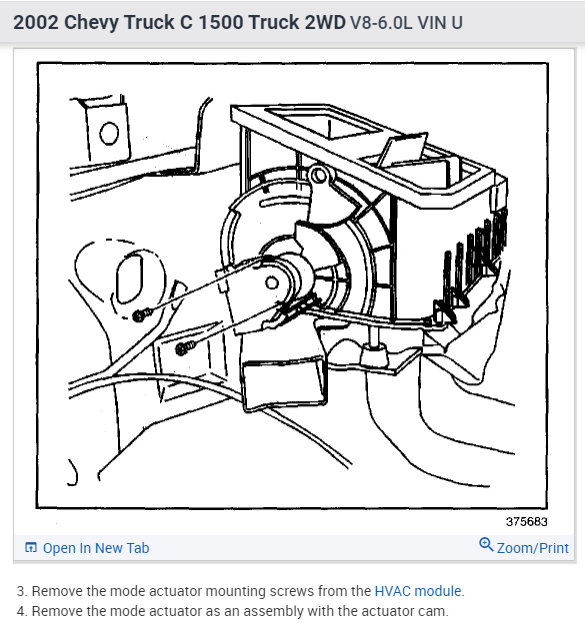 2002 Chevy Truck C 1500 Truck 2WD V8-6.0L VIN U

375683

Open In New Tab

Zoom/Print

3. Remove the mode actuator mounting screws from the HVAC module.
4. Remove the mode actuator as an assembly with the actuator cam.