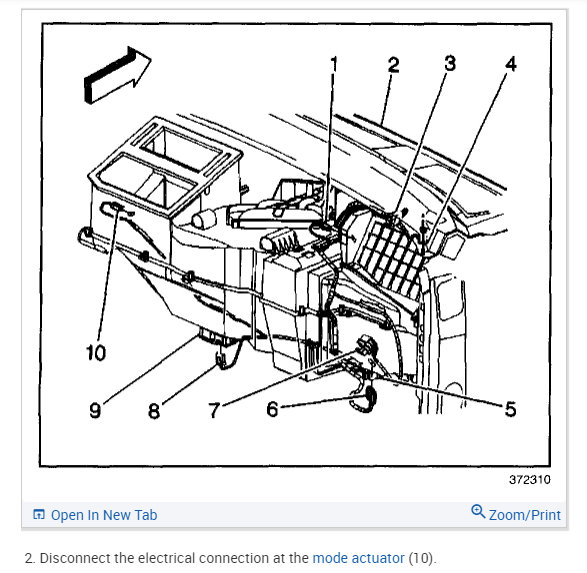 1
2
3
4
10
9
8
7
6
5
372310

Open In New Tab
Zoom/Print

2. Disconnect the electrical connection at the mode actuator (10).