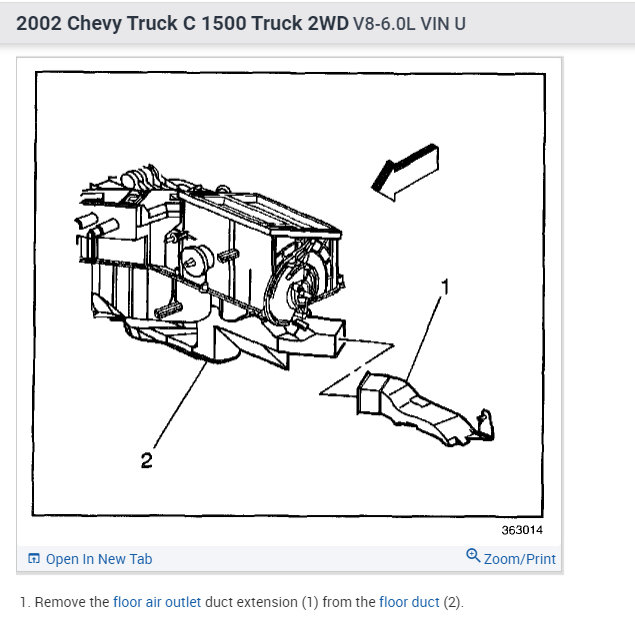 2002 Chevy Truck C 1500 Truck 2WD V8-6.0L VIN U

1

2

363014

Open In New Tab

Zoom/Print

1. Remove the floor air outlet duct extension (1) from the floor duct (2).