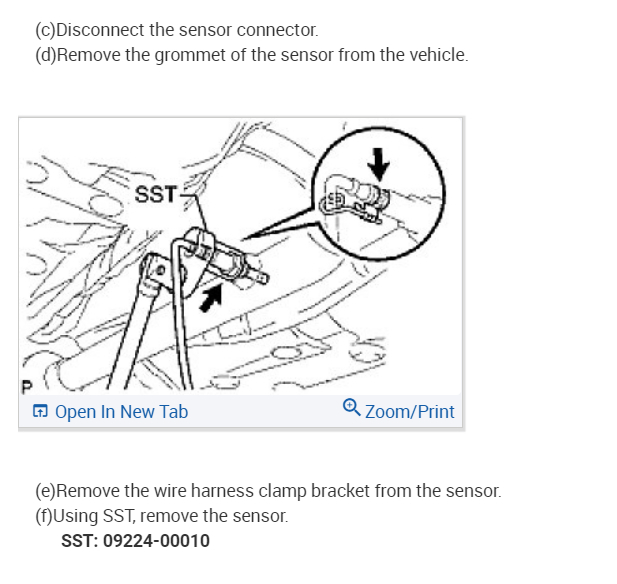 (c)Disconnect the sensor connector.
(d)Remove the grommet of the sensor from the vehicle.

SST

P

Open In New Tab Zoom/Print

(e)Remove the wire harness clamp bracket from the sensor.
(f)Using SST, remove the sensor.
SST: 09224-00010