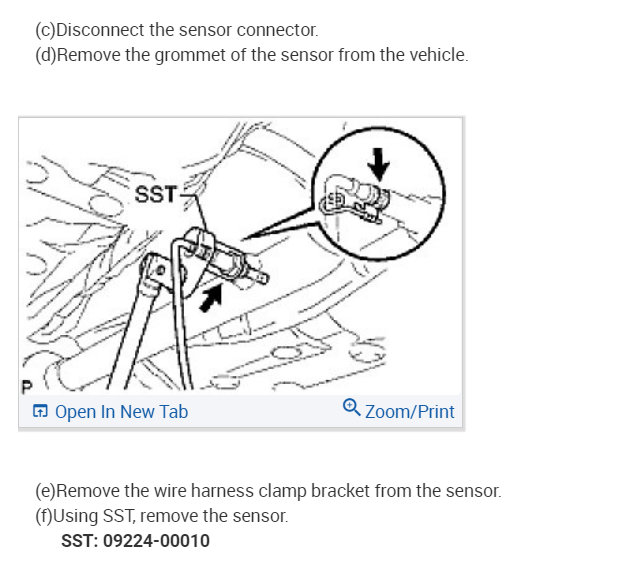 (c)Disconnect the sensor connector.
(d)Remove the grommet of the sensor from the vehicle.

SST

P

Open In New Tab

Zoom/Print

(e)Remove the wire harness clamp bracket from the sensor.
(f)Using SST, remove the sensor.
SST: 09224-00010