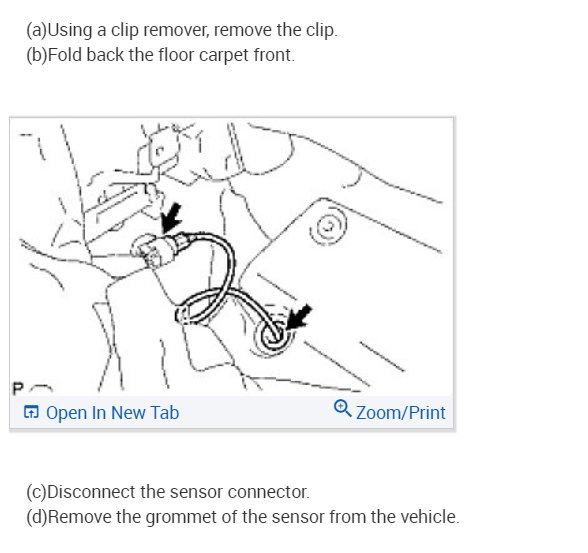 (a)Using a clip remover, remove the clip.
(b)Fold back the floor carpet front.

P

Open In New Tab

Zoom/Print

(c)Disconnect the sensor connector.
(d)Remove the grommet of the sensor from the vehicle.