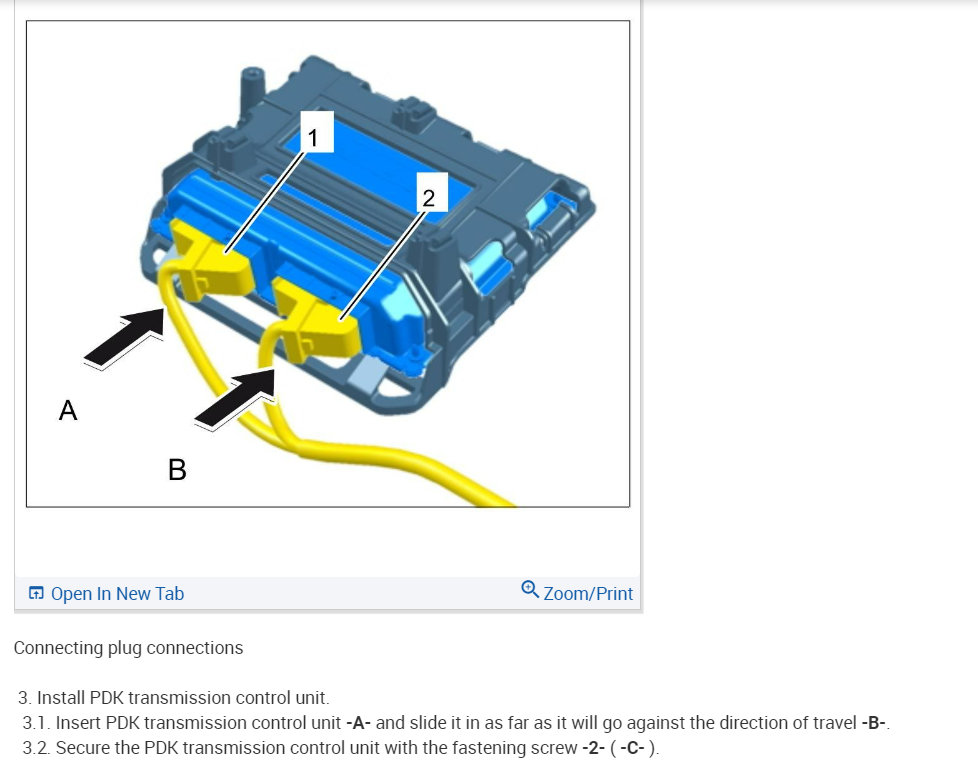 1
2
A
B

Open In New Tab
Zoom/Print

Connecting plug connections

3. Install PDK transmission control unit.
3.1. Insert PDK transmission control unit -A- and slide it in as far as it will go against the direction of travel -B-.
3.2. Secure the PDK transmission control unit with the fastening screw -2- ( -C- ).