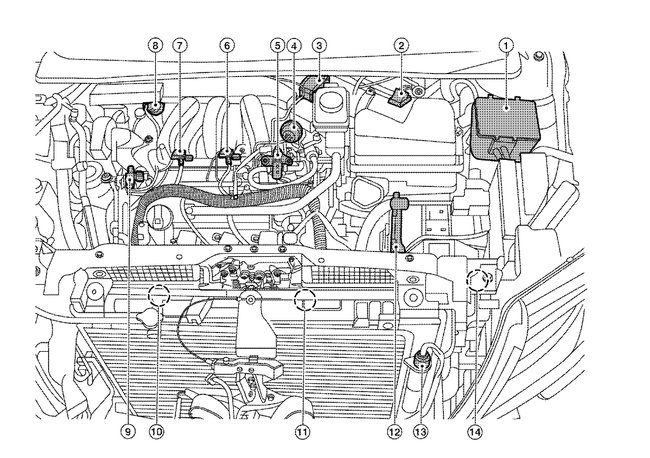 8 7 6 5 4 3 2 1

9 10 11 12 13 14