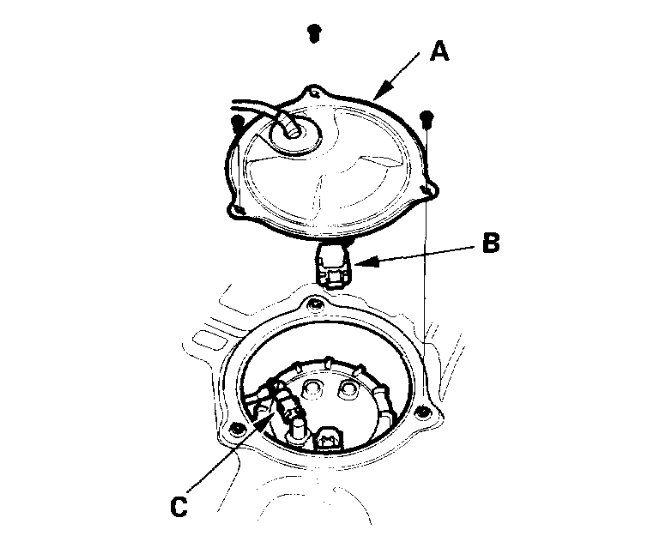 A

B

C