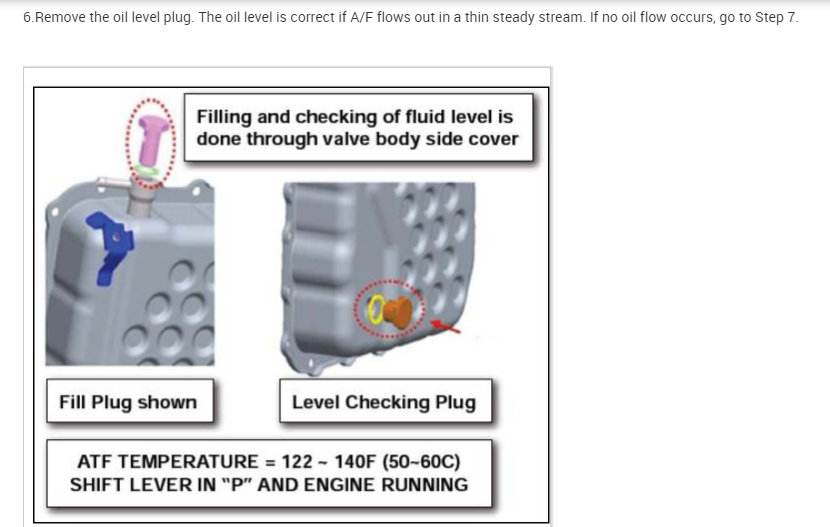 6.Remove the oil level plug. The oil level is correct if A/F flows out in a thin steady stream. If no oil flow occurs, go to Step 7.

Filling and checking of fluid level is done through valve body side cover

Fill Plug shown

Level Checking Plug

ATF TEMPERATURE = 122 ~ 140F (50~60C)
SHIFT LEVER IN "P" AND ENGINE RUNNING