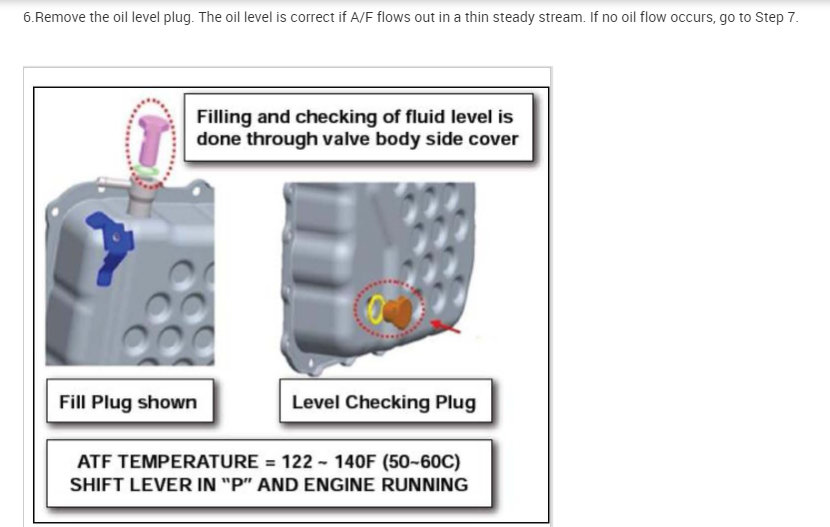 6.Remove the oil level plug. The oil level is correct if A/F flows out in a thin steady stream. If no oil flow occurs, go to Step 7.

Filling and checking of fluid level is done through valve body side cover

Fill Plug shown

Level Checking Plug

ATF TEMPERATURE = 122 ~ 140F (50~60C)
SHIFT LEVER IN "P" AND ENGINE RUNNING