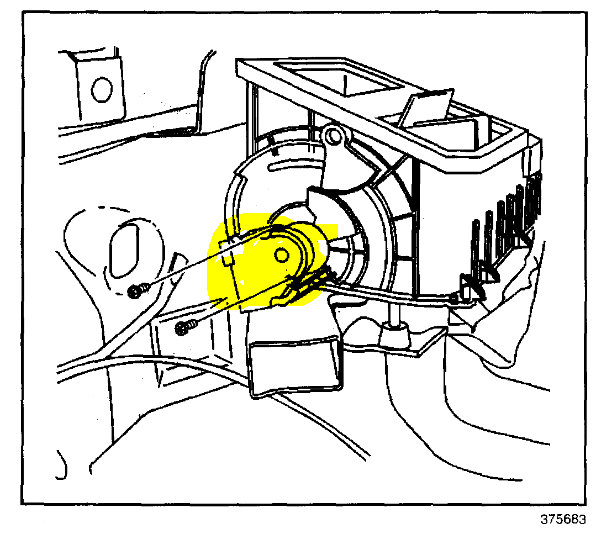 375683