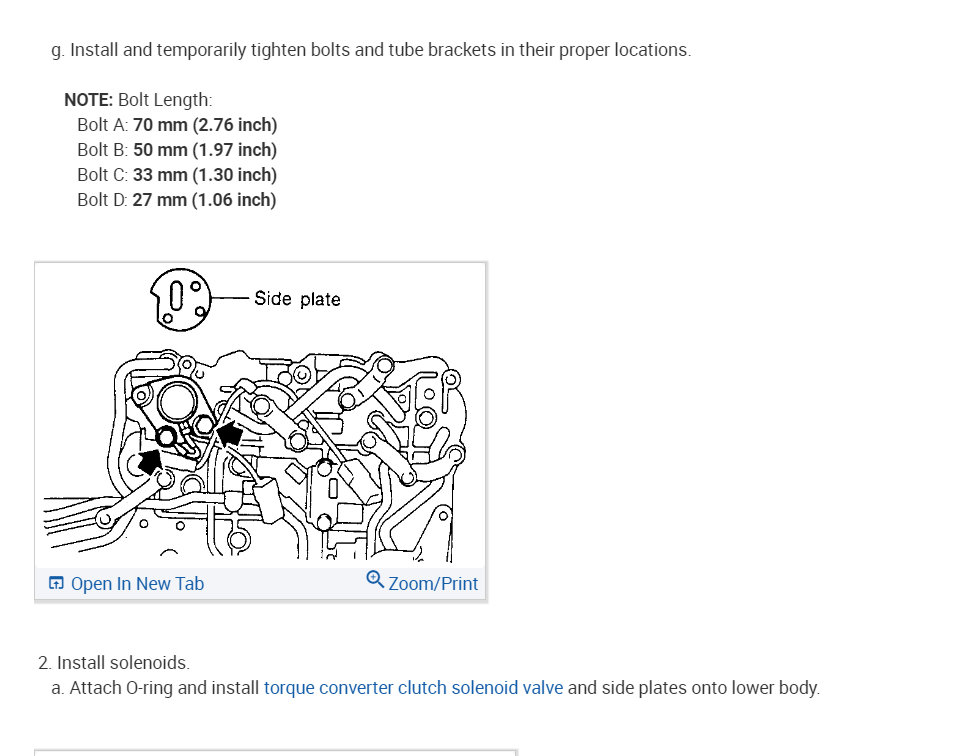 g. Install and temporarily tighten bolts and tube brackets in their proper locations.

NOTE: Bolt Length:
Bolt A: 70 mm (2.76 inch)
Bolt B: 50 mm (1.97 inch)
Bolt C: 33 mm (1.30 inch)
Bolt D: 27 mm (1.06 inch)

Side plate

Open In New Tab
Zoom/Print

2. Install solenoids.
a. Attach O-ring and install torque converter clutch solenoid valve and side plates onto lower body.