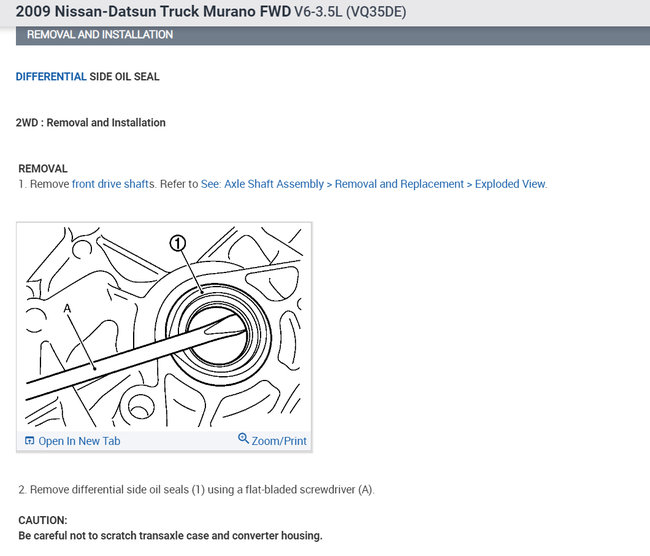 2009 Nissan-Datsun Truck Murano FWD V6-3.5L (VQ35DE)

REMOVAL AND INSTALLATION

DIFFERENTIAL SIDE OIL SEAL

2WD : Removal and Installation

REMOVAL
1. Remove front drive shafts. Refer to See: Axle Shaft Assembly > Removal and Replacement > Exploded View.

1
A

Open In New Tab
Zoom/Print

2. Remove differential side oil seals (1) using a flat-bladed screwdriver (A).

CAUTION:
Be careful not to scratch transaxle case and converter housing.