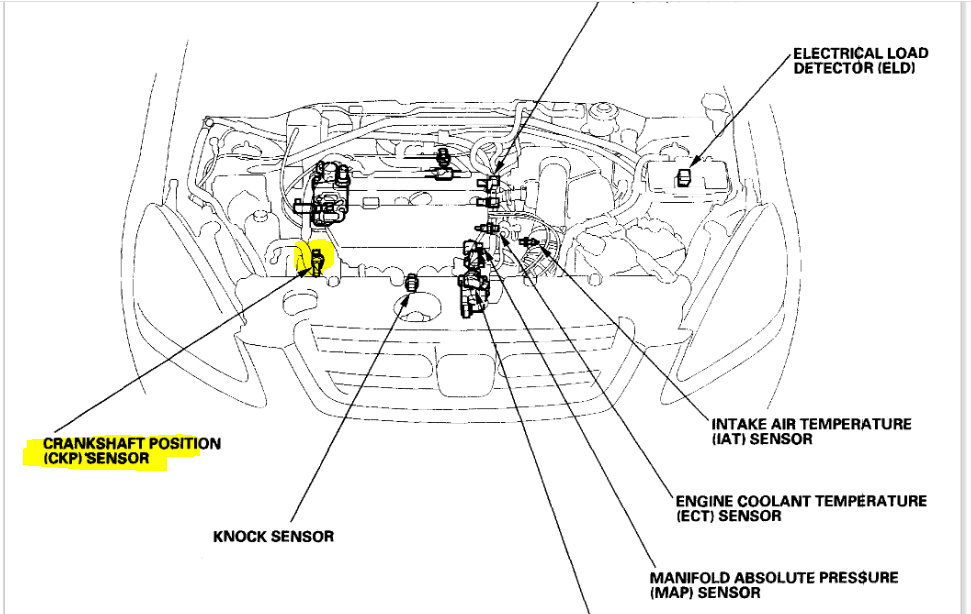 ELECTRICAL LOAD DETECTOR (ELD)

CRANKSHAFT POSITION (CKP) SENSOR

KNOCK SENSOR

INTAKE AIR TEMPERATURE (IAT) SENSOR

ENGINE COOLANT TEMPERATURE (ECT) SENSOR

MANIFOLD ABSOLUTE PRESSURE (MAP) SENSOR