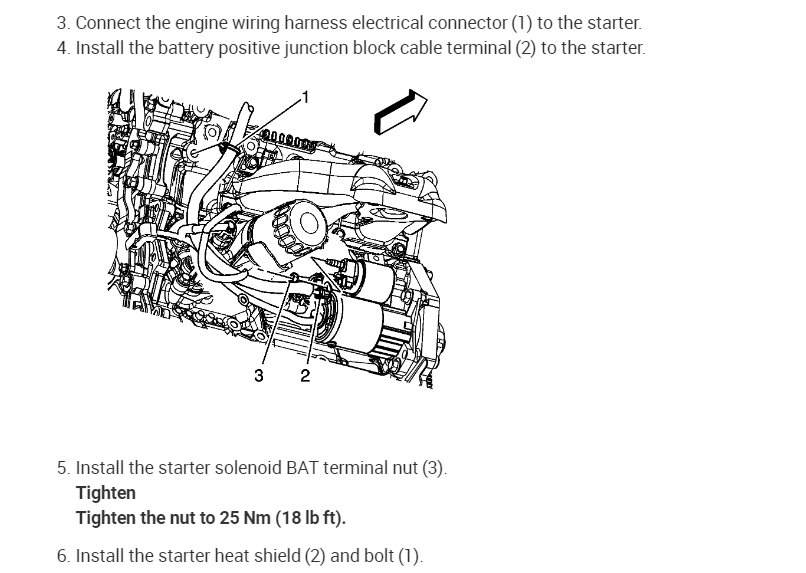 3. Connect the engine wiring harness electrical connector (1) to the starter.
4. Install the battery positive junction block cable terminal (2) to the starter.

1

3 2

5. Install the starter solenoid BAT terminal nut (3).
Tighten
Tighten the nut to 25 Nm (18 lb ft).

6. Install the starter heat shield (2) and bolt (1).