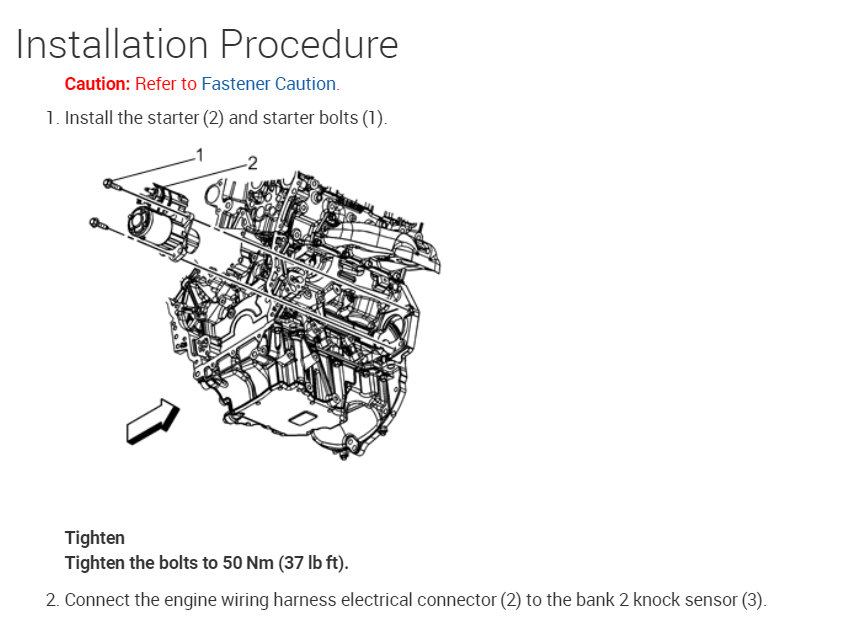 Installation Procedure

Caution: Refer to Fastener Caution.

1. Install the starter (2) and starter bolts (1).

1
2

Tighten
Tighten the bolts to 50 Nm (37 lb ft).

2. Connect the engine wiring harness electrical connector (2) to the bank 2 knock sensor (3).