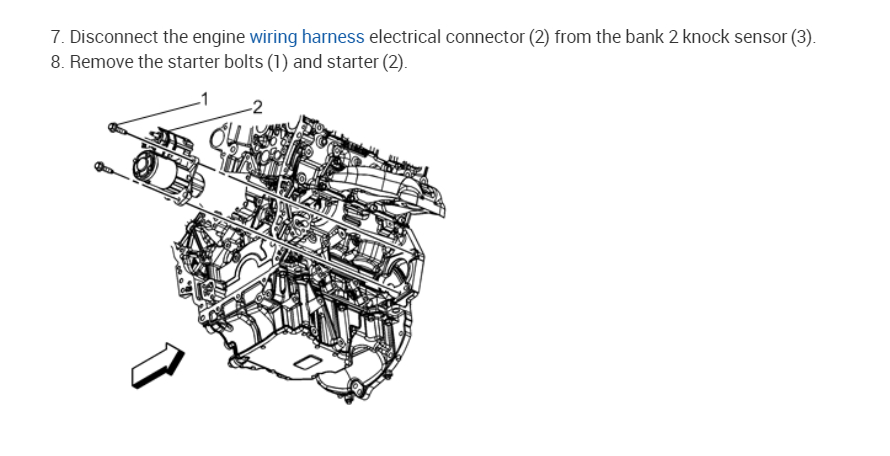 7. Disconnect the engine wiring harness electrical connector (2) from the bank 2 knock sensor (3).
8. Remove the starter bolts (1) and starter (2).

1
2