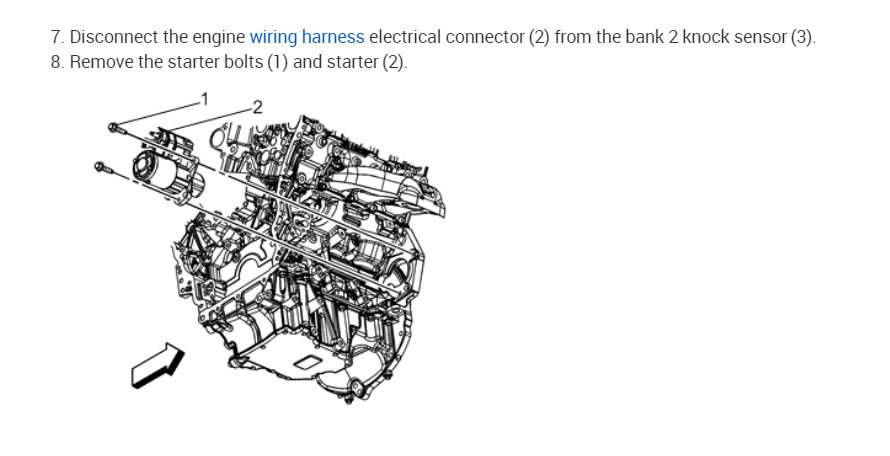 7. Disconnect the engine wiring harness electrical connector (2) from the bank 2 knock sensor (3).
8. Remove the starter bolts (1) and starter (2).

1
2