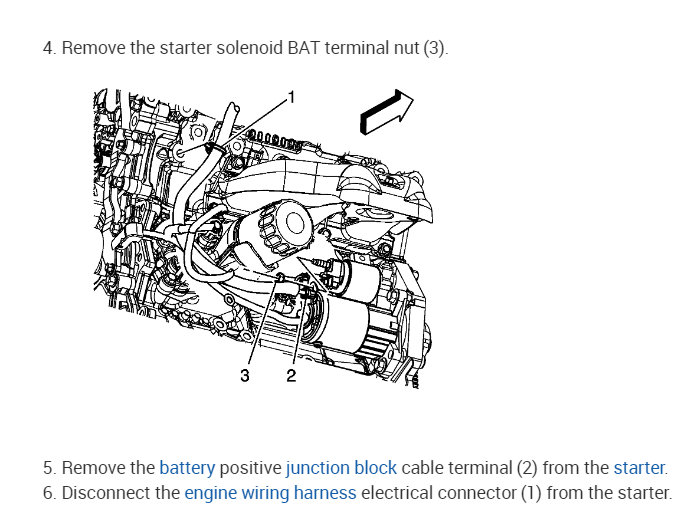 4. Remove the starter solenoid BAT terminal nut (3).

1

3 2

5. Remove the battery positive junction block cable terminal (2) from the starter.
6. Disconnect the engine wiring harness electrical connector (1) from the starter.