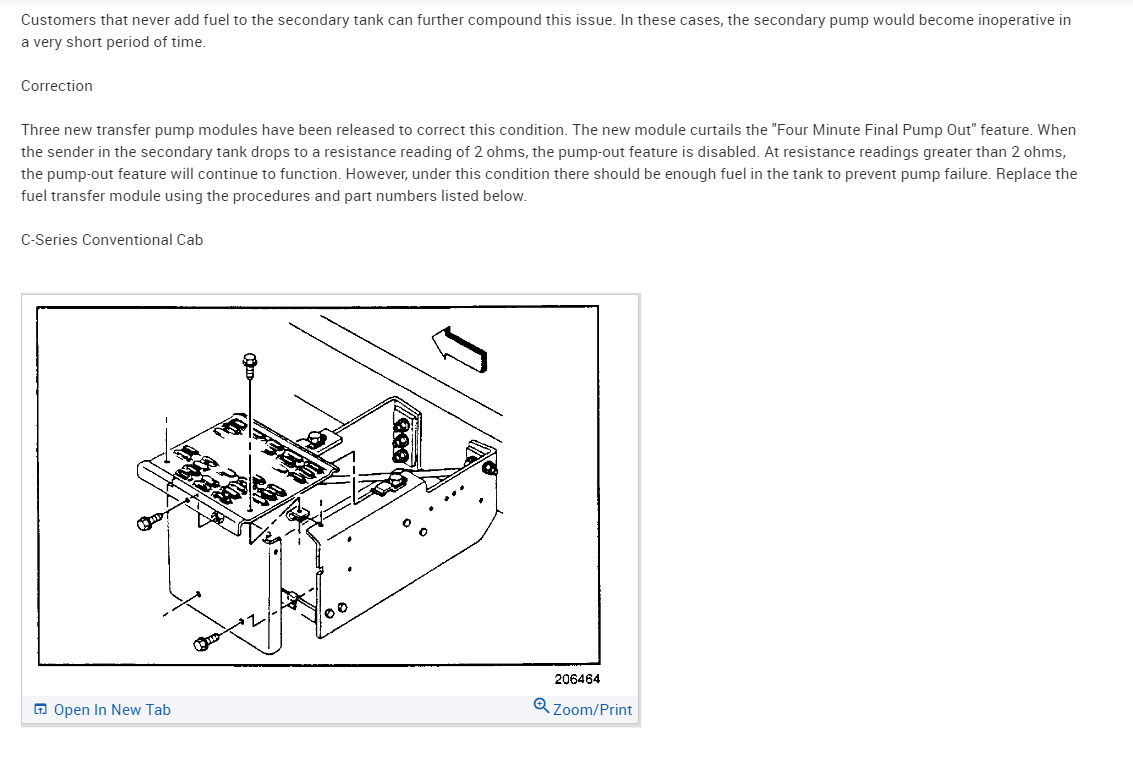 Customers that never add fuel to the secondary tank can further compound this issue. In these cases, the secondary pump would become inoperative in a very short period of time.

Correction

Three new transfer pump modules have been released to correct this condition. The new module curtails the "Four Minute Final Pump Out" feature. When the sender in the secondary tank drops to a resistance reading of 2 ohms, the pump-out feature is disabled. At resistance readings greater than 2 ohms, the pump-out feature will continue to function. However, under this condition there should be enough fuel in the tank to prevent pump failure. Replace the fuel transfer module using the procedures and part numbers listed below.

C-Series Conventional Cab

206464

Open In New Tab

Zoom/Print