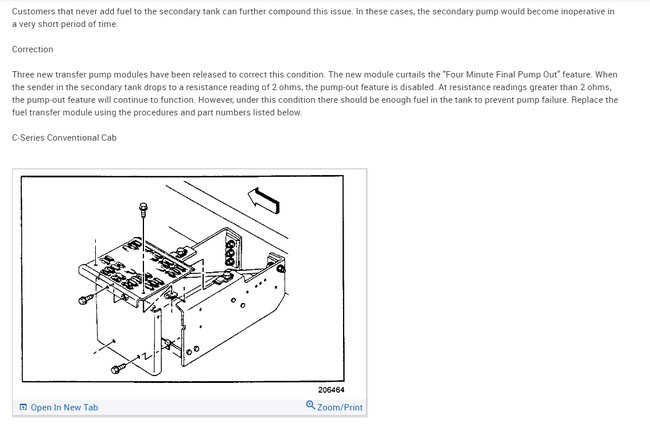 Customers that never add fuel to the secondary tank can further compound this issue. In these cases, the secondary pump would become inoperative in a very short period of time.

Correction

Three new transfer pump modules have been released to correct this condition. The new module curtails the "Four Minute Final Pump Out" feature. When the sender in the secondary tank drops to a resistance reading of 2 ohms, the pump-out feature is disabled. At resistance readings greater than 2 ohms, the pump-out feature will continue to function. However, under this condition there should be enough fuel in the tank to prevent pump failure. Replace the fuel transfer module using the procedures and part numbers listed below.

C-Series Conventional Cab

206464

Open In New Tab

Zoom/Print