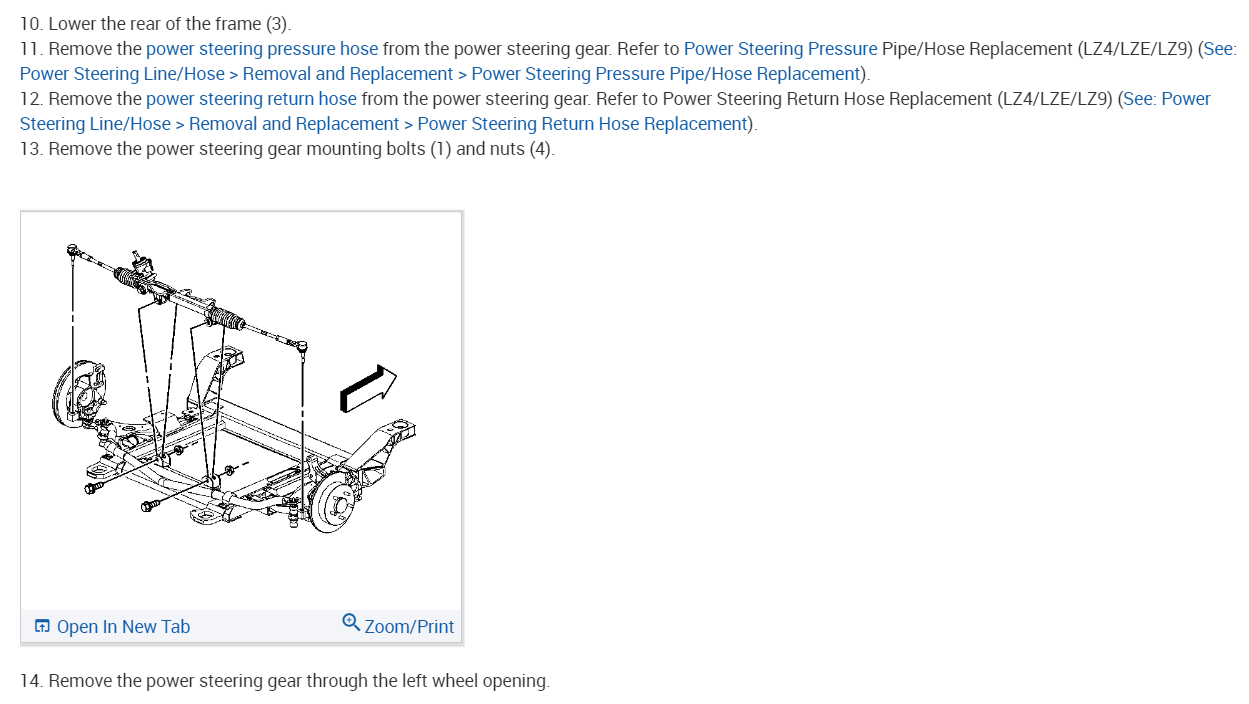 10. Lower the rear of the frame (3).
11. Remove the power steering pressure hose from the power steering gear. Refer to Power Steering Pressure Pipe/Hose Replacement (LZ4/LZE/LZ9) (See: Power Steering Line/Hose > Removal and Replacement > Power Steering Pressure Pipe/Hose Replacement).
12. Remove the power steering return hose from the power steering gear. Refer to Power Steering Return Hose Replacement (LZ4/LZE/LZ9) (See: Power Steering Line/Hose > Removal and Replacement > Power Steering Return Hose Replacement).
13. Remove the power steering gear mounting bolts (1) and nuts (4).

Open In New Tab
Zoom/Print

14. Remove the power steering gear through the left wheel opening.