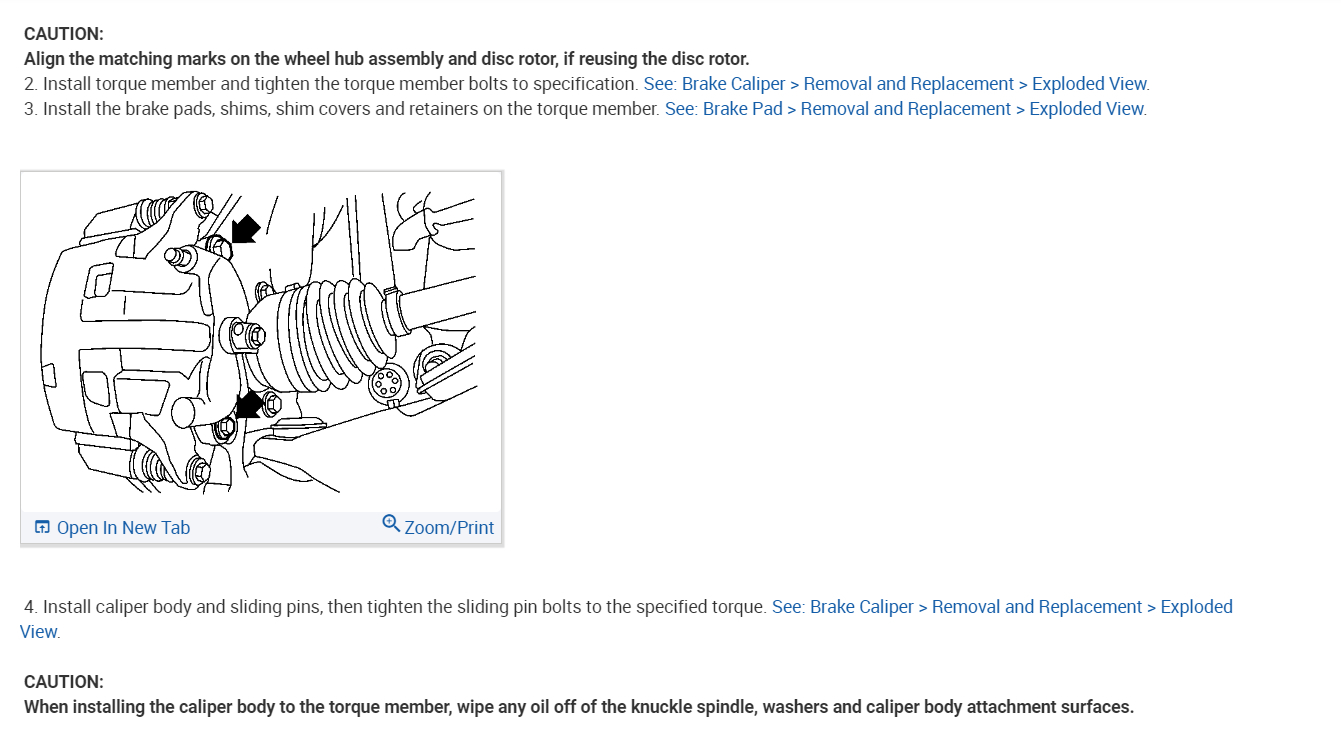 CAUTION:
Align the matching marks on the wheel hub assembly and disc rotor, if reusing the disc rotor.

2. Install torque member and tighten the torque member bolts to specification. See: Brake Caliper > Removal and Replacement > Exploded View.
3. Install the brake pads, shims, shim covers and retainers on the torque member. See: Brake Pad > Removal and Replacement > Exploded View.

Open In New Tab
Zoom/Print

4. Install caliper body and sliding pins, then tighten the sliding pin bolts to the specified torque. See: Brake Caliper > Removal and Replacement > Exploded View.

CAUTION:
When installing the caliper body to the torque member, wipe any oil off of the knuckle spindle, washers and caliper body attachment surfaces.