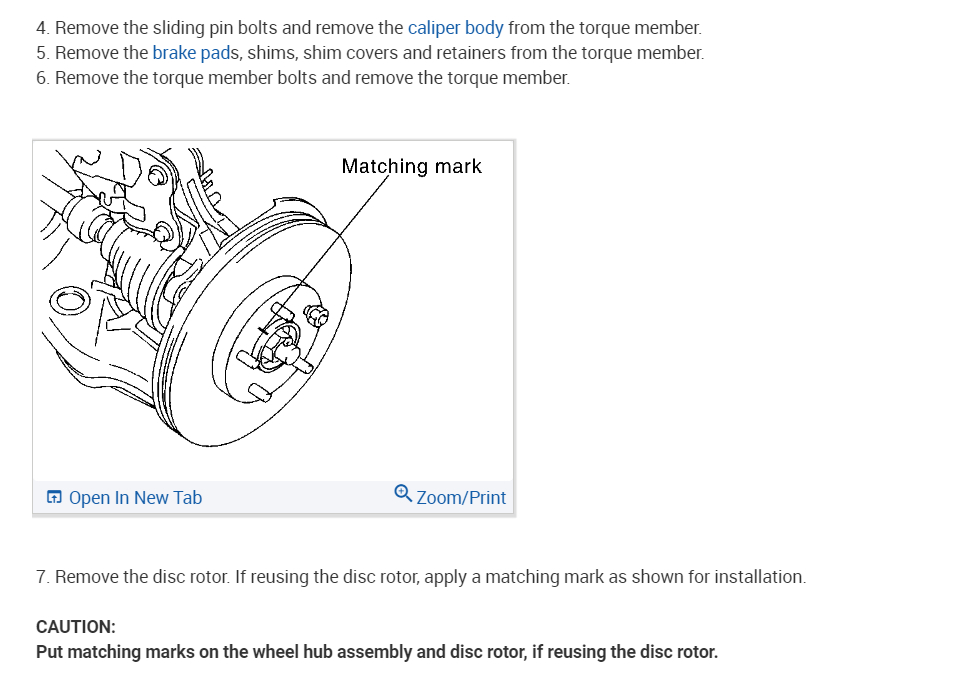 4. Remove the sliding pin bolts and remove the caliper body from the torque member.
5. Remove the brake pads, shims, shim covers and retainers from the torque member.
6. Remove the torque member bolts and remove the torque member.

Matching mark

Open In New Tab

Zoom/Print

7. Remove the disc rotor. If reusing the disc rotor, apply a matching mark as shown for installation.

CAUTION:
Put matching marks on the wheel hub assembly and disc rotor, if reusing the disc rotor.