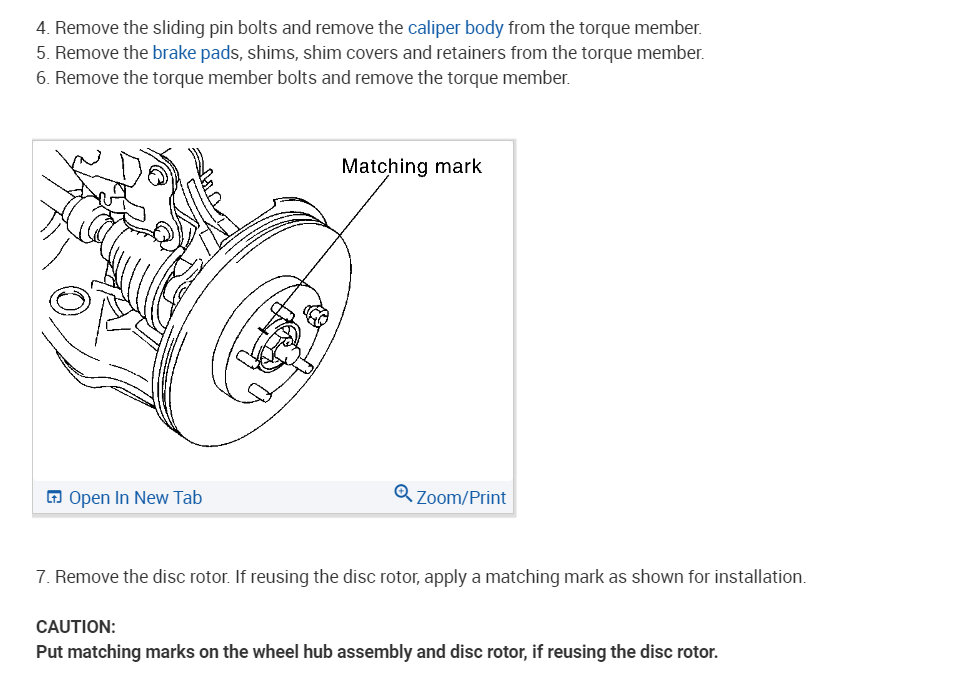 4. Remove the sliding pin bolts and remove the caliper body from the torque member.
5. Remove the brake pads, shims, shim covers and retainers from the torque member.
6. Remove the torque member bolts and remove the torque member.

Matching mark

Open In New Tab

Zoom/Print

7. Remove the disc rotor. If reusing the disc rotor, apply a matching mark as shown for installation.

CAUTION:
Put matching marks on the wheel hub assembly and disc rotor, if reusing the disc rotor.