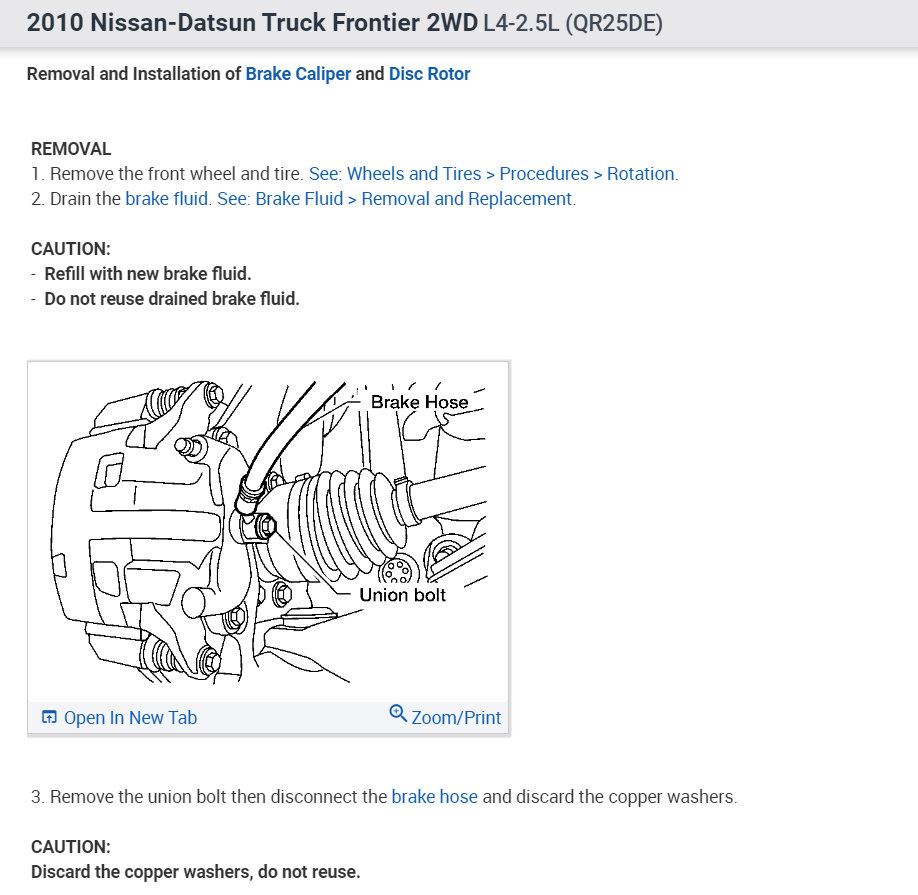 2010 Nissan-Datsun Truck Frontier 2WD L4-2.5L (QR25DE)

Removal and Installation of Brake Caliper and Disc Rotor

REMOVAL
1. Remove the front wheel and tire. See: Wheels and Tires > Procedures > Rotation.
2. Drain the brake fluid. See: Brake Fluid > Removal and Replacement.

CAUTION:
- Refill with new brake fluid.
- Do not reuse drained brake fluid.

Brake Hose
Union bolt

Open In New Tab
Zoom/Print

3. Remove the union bolt then disconnect the brake hose and discard the copper washers.

CAUTION:
Discard the copper washers, do not reuse.