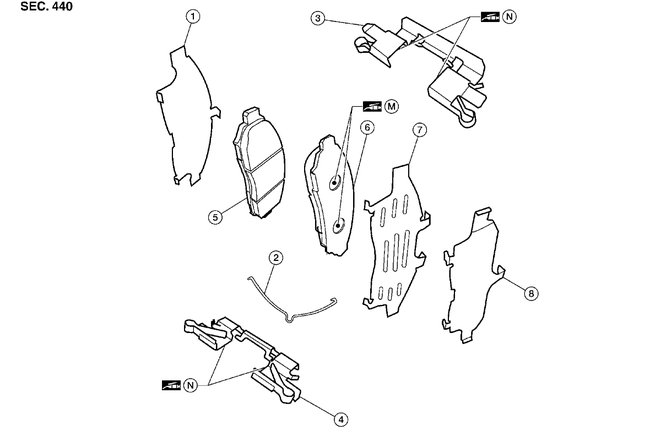 SEC. 440

1

3

N

M

6

7

5

2

8

N

4