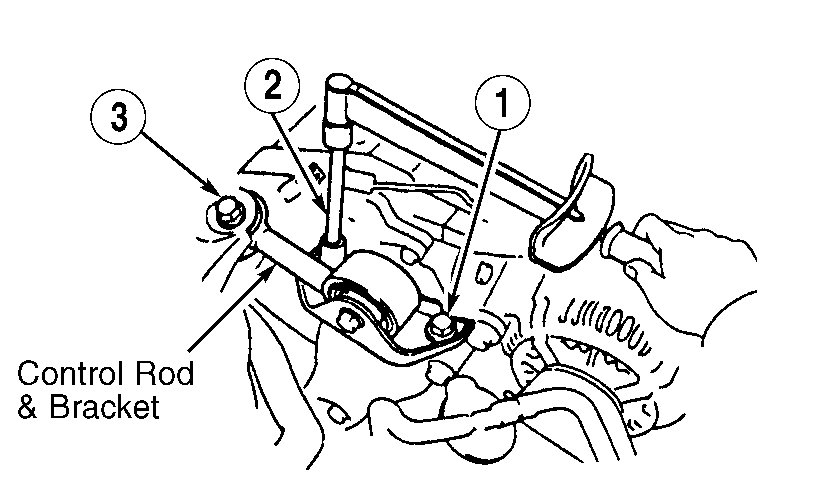 3

2

1

Control Rod & Bracket