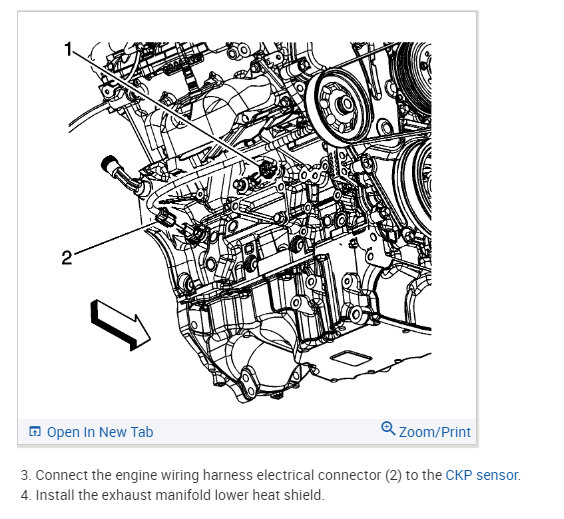 1

2

Open In New Tab

Zoom/Print

3. Connect the engine wiring harness electrical connector (2) to the CKP sensor.
4. Install the exhaust manifold lower heat shield.