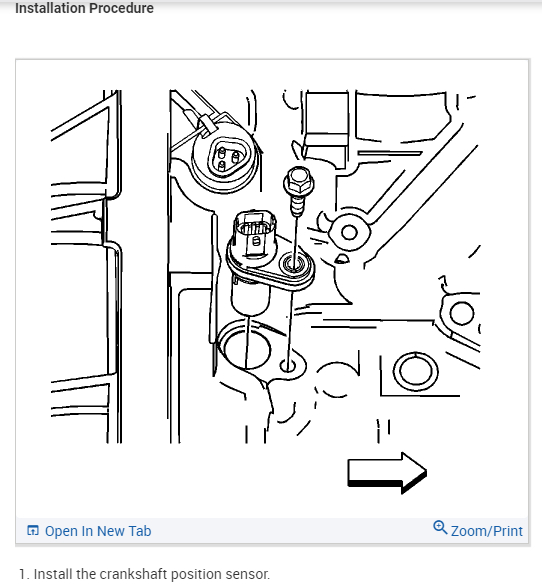 Installation Procedure

Open In New Tab

Zoom/Print

1. Install the crankshaft position sensor.