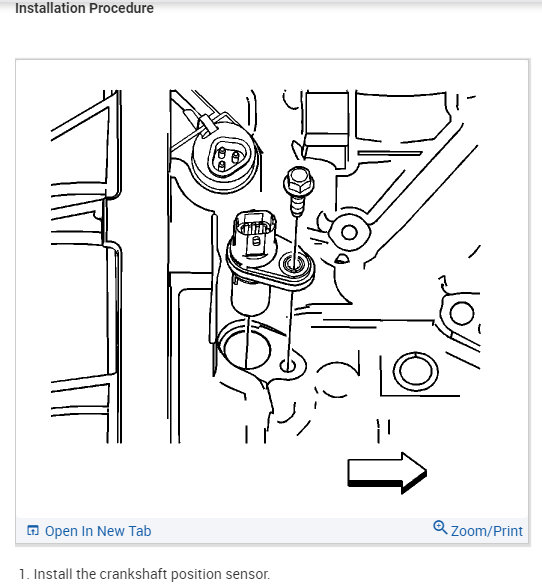 Installation Procedure

Open In New Tab

Zoom/Print

1. Install the crankshaft position sensor.