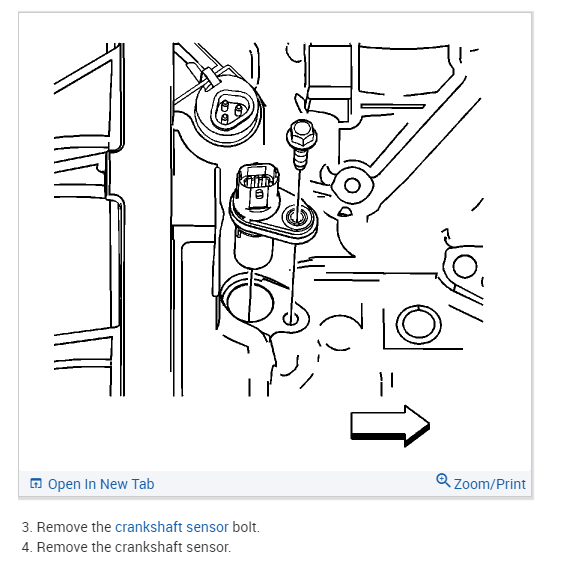 Open In New Tab
Zoom/Print

3. Remove the crankshaft sensor bolt.
4. Remove the crankshaft sensor.