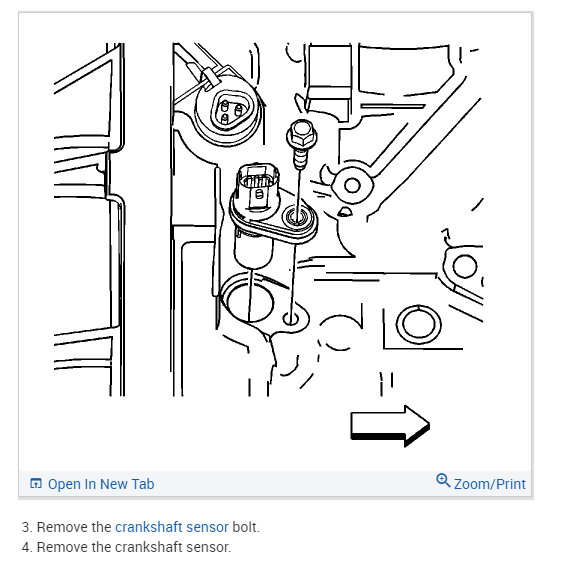 Open In New Tab

Zoom/Print

3. Remove the crankshaft sensor bolt.
4. Remove the crankshaft sensor.