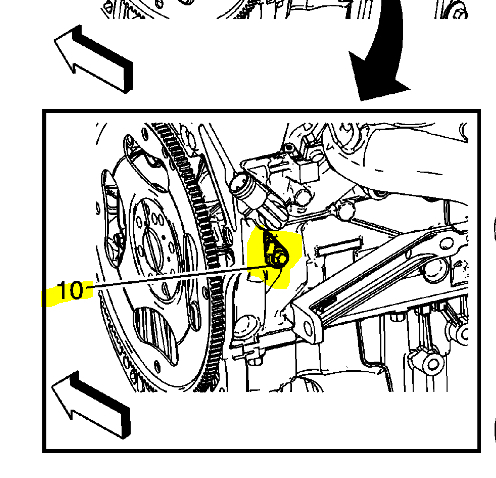 10