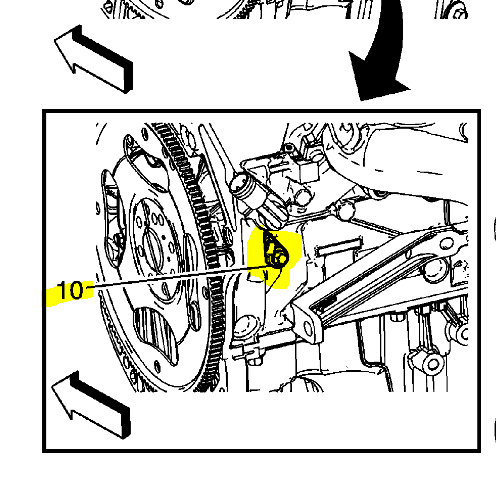 10