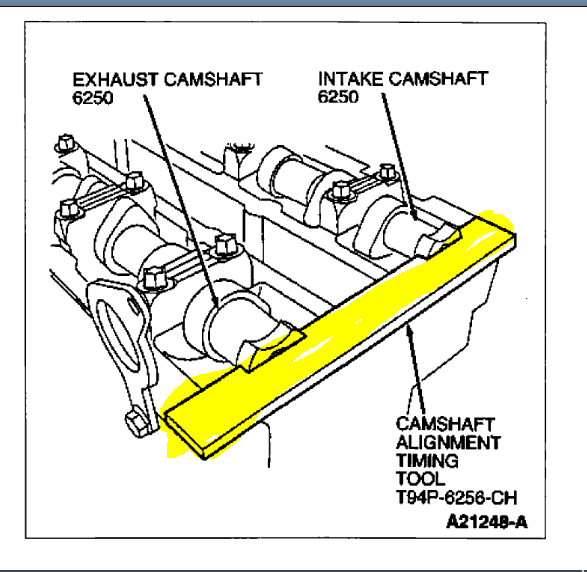 EXHAUST CAMSHAFT
6250

INTAKE CAMSHAFT
6250

CAMSHAFT
ALIGNMENT
TIMING
TOOL
T94P-6256-CH

A21248-A