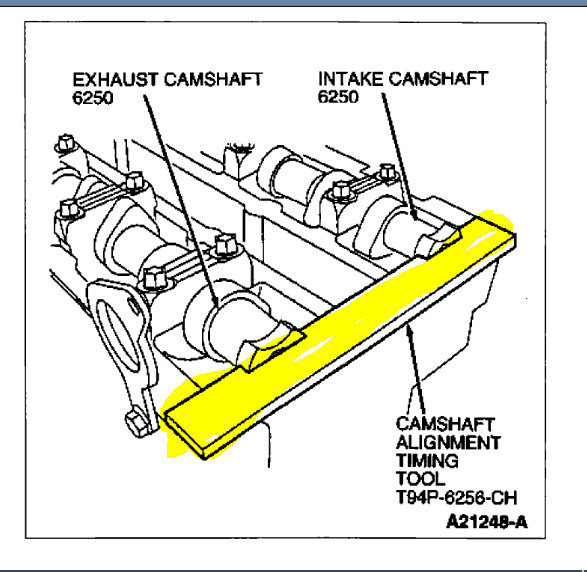 EXHAUST CAMSHAFT
6250

INTAKE CAMSHAFT
6250

CAMSHAFT
ALIGNMENT
TIMING
TOOL
T94P-6256-CH

A21248-A