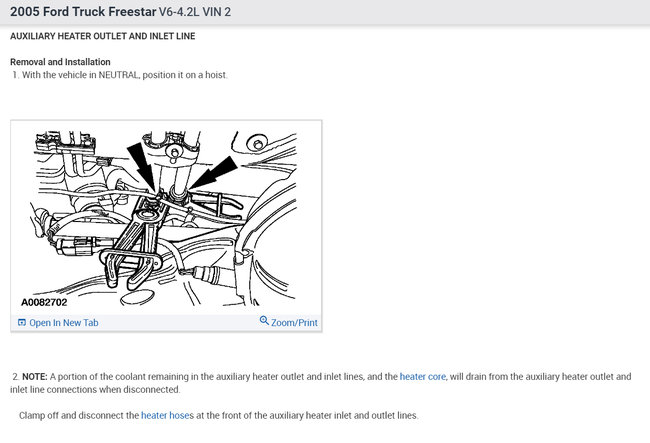 2005 Ford Truck Freestar V6-4.2L VIN 2

AUXILIARY HEATER OUTLET AND INLET LINE

Removal and Installation
1. With the vehicle in NEUTRAL, position it on a hoist.

A0082702

Open In New Tab

Zoom/Print

2. NOTE: A portion of the coolant remaining in the auxiliary heater outlet and inlet lines, and the heater core, will drain from the auxiliary heater outlet and inlet line connections when disconnected.

Clamp off and disconnect the heater hoses at the front of the auxiliary heater inlet and outlet lines.